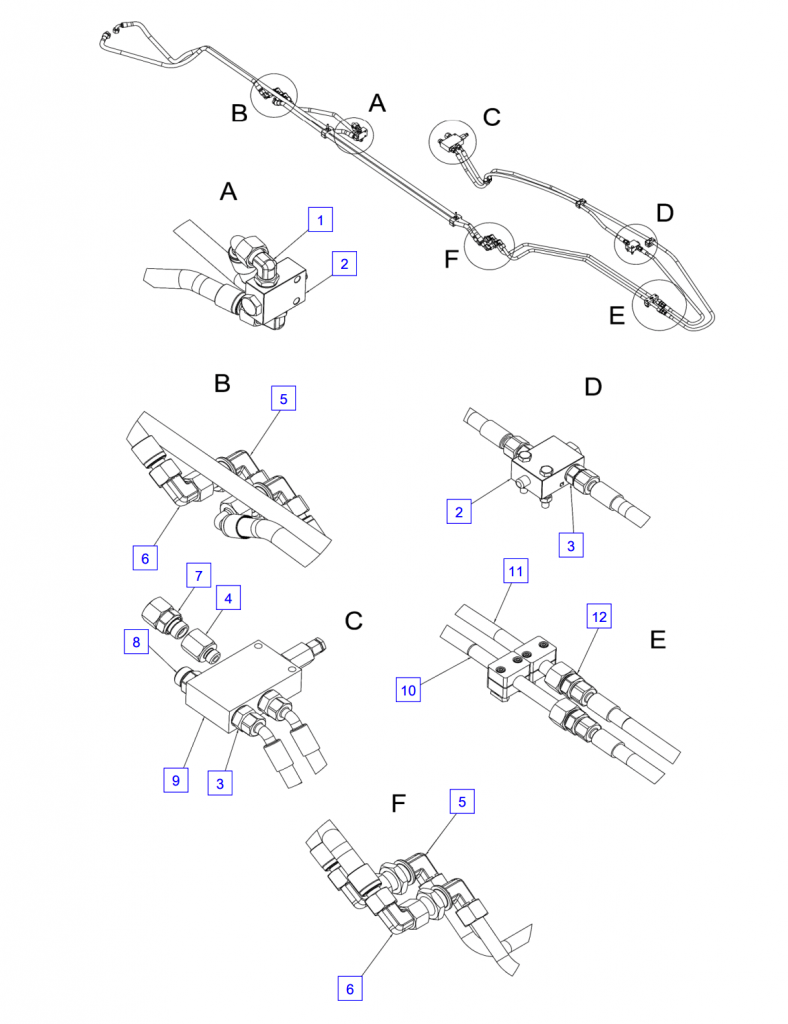 B
A
C
D
F
E

A
1
2

B
5
6

D
2
3

7
4
8
C
9
3

11
12
E
10

F
5
6